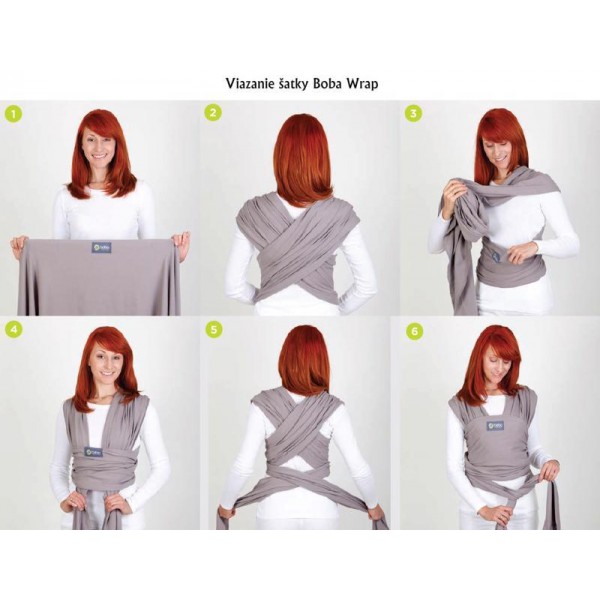 Viazanie šatky Boba Wrap

1

2

3

4

5

6