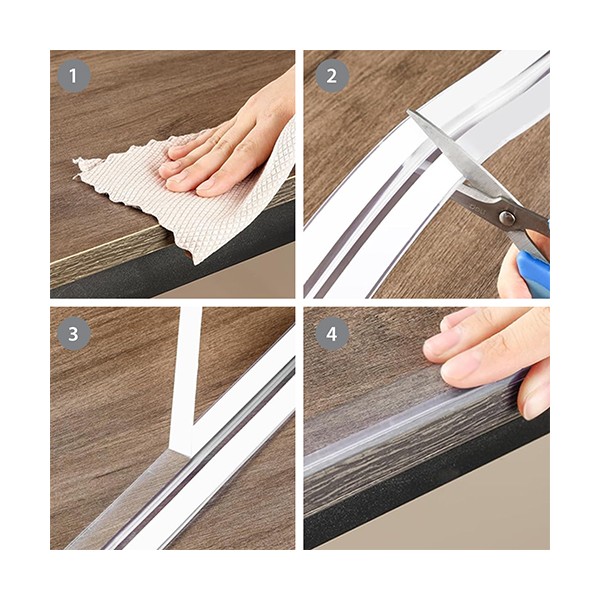 1

2

3

4