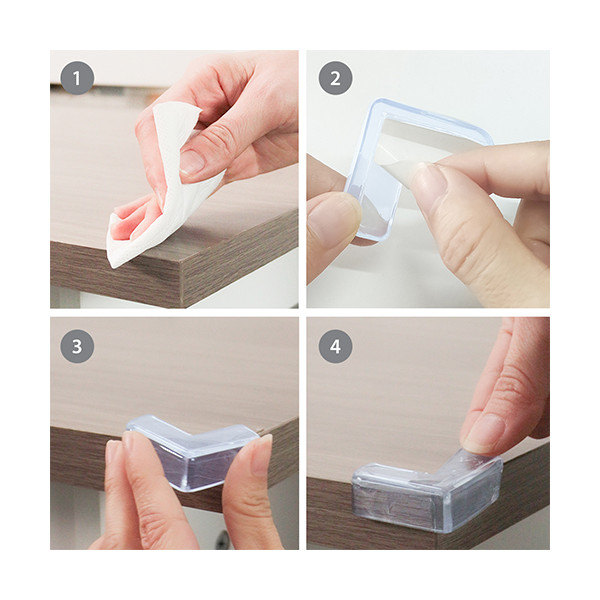 1

2

3

4